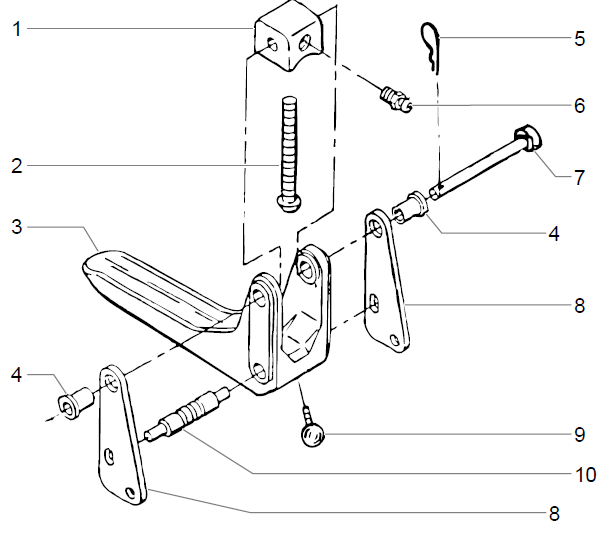 1
5
6
2
7
3
4
8
4
9
10
8